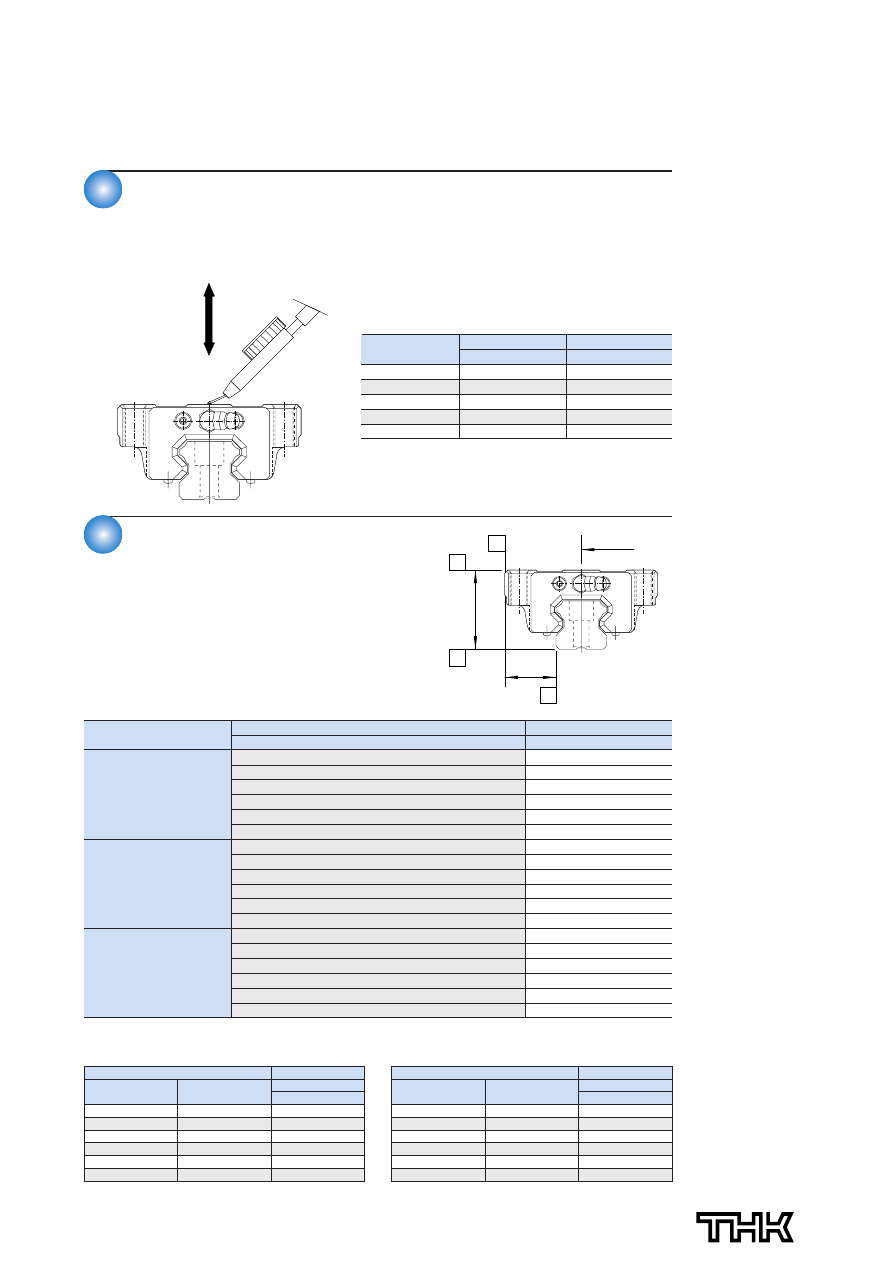 THK