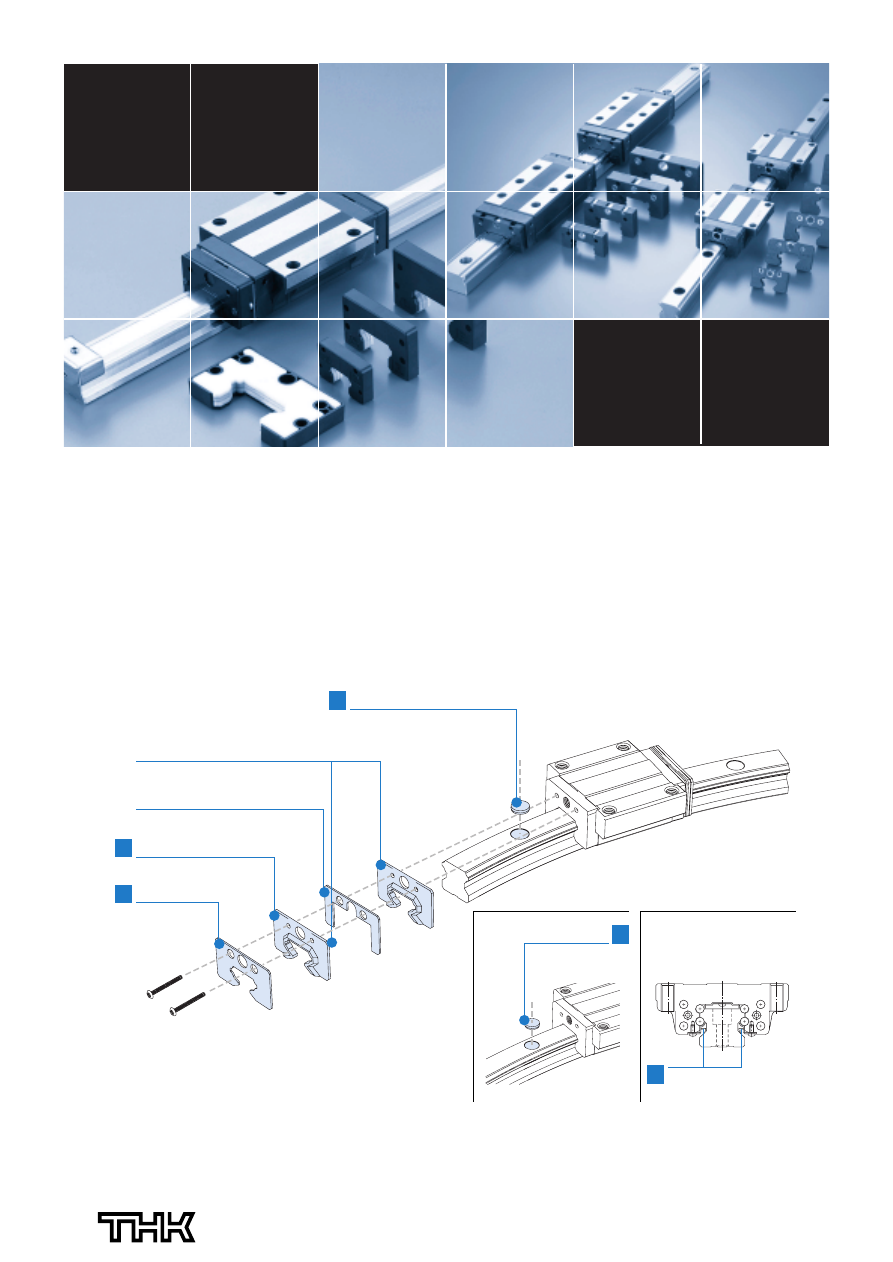 THK