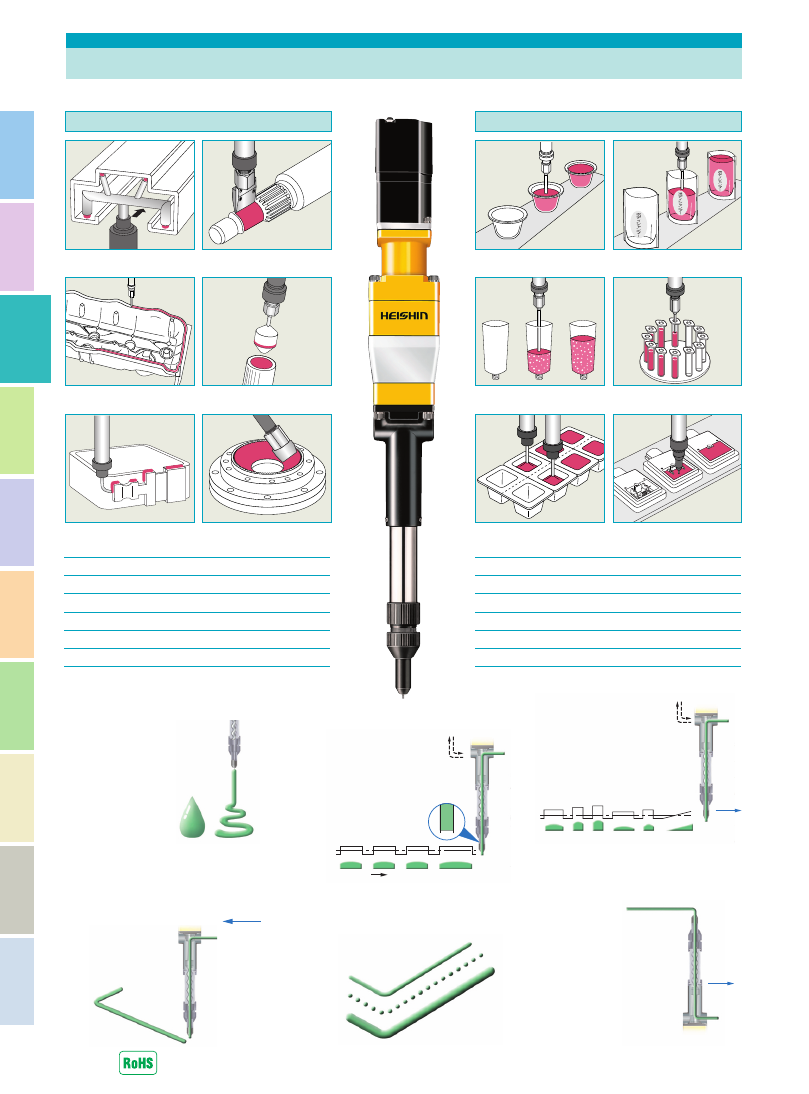 HEISHIN

RoHS