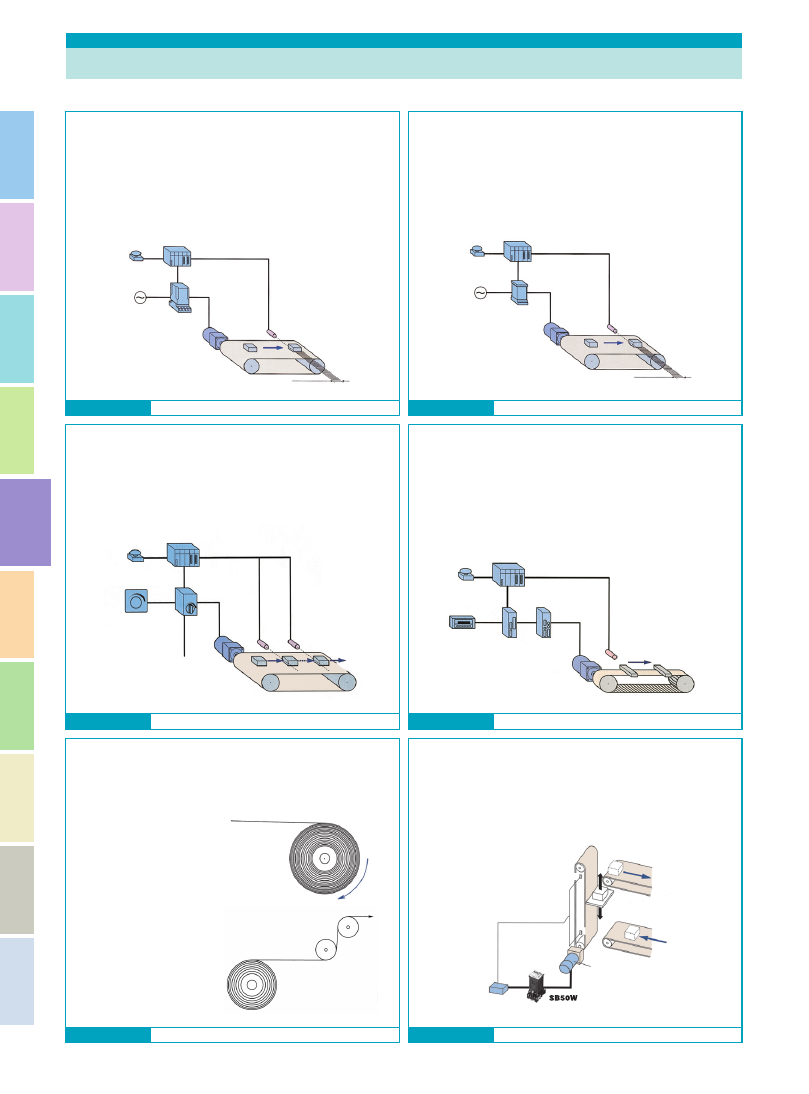 SB50W